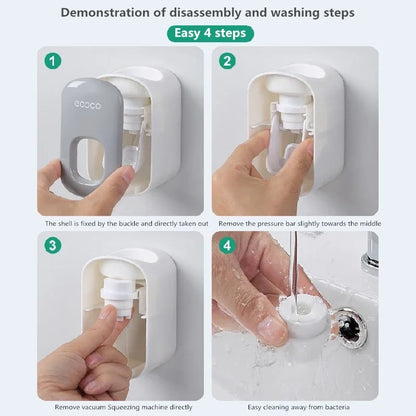 Demonstration of disassembly and washing steps

Easy 4 steps

1

ecoco

The shell is fixed by the buckle and directly taken out

2

Remove the pressure bar slightly towards the middle

3

Remove vacuum Squeezing machine directly

4

Easy cleaning away from bacteria