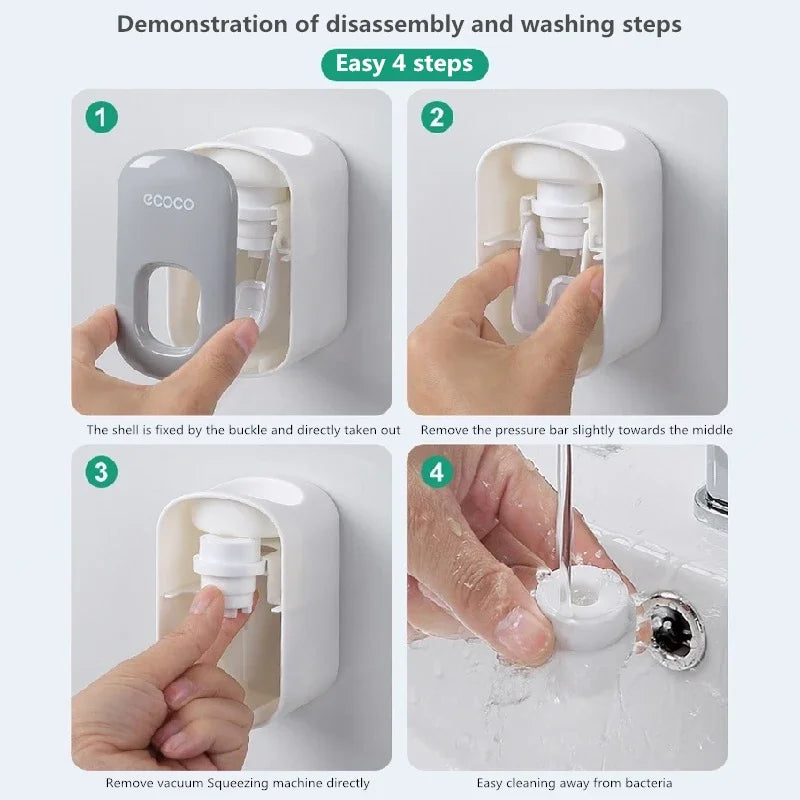 Demonstration of disassembly and washing steps

Easy 4 steps

1

ecoco

The shell is fixed by the buckle and directly taken out

2

Remove the pressure bar slightly towards the middle

3

Remove vacuum Squeezing machine directly

4

Easy cleaning away from bacteria